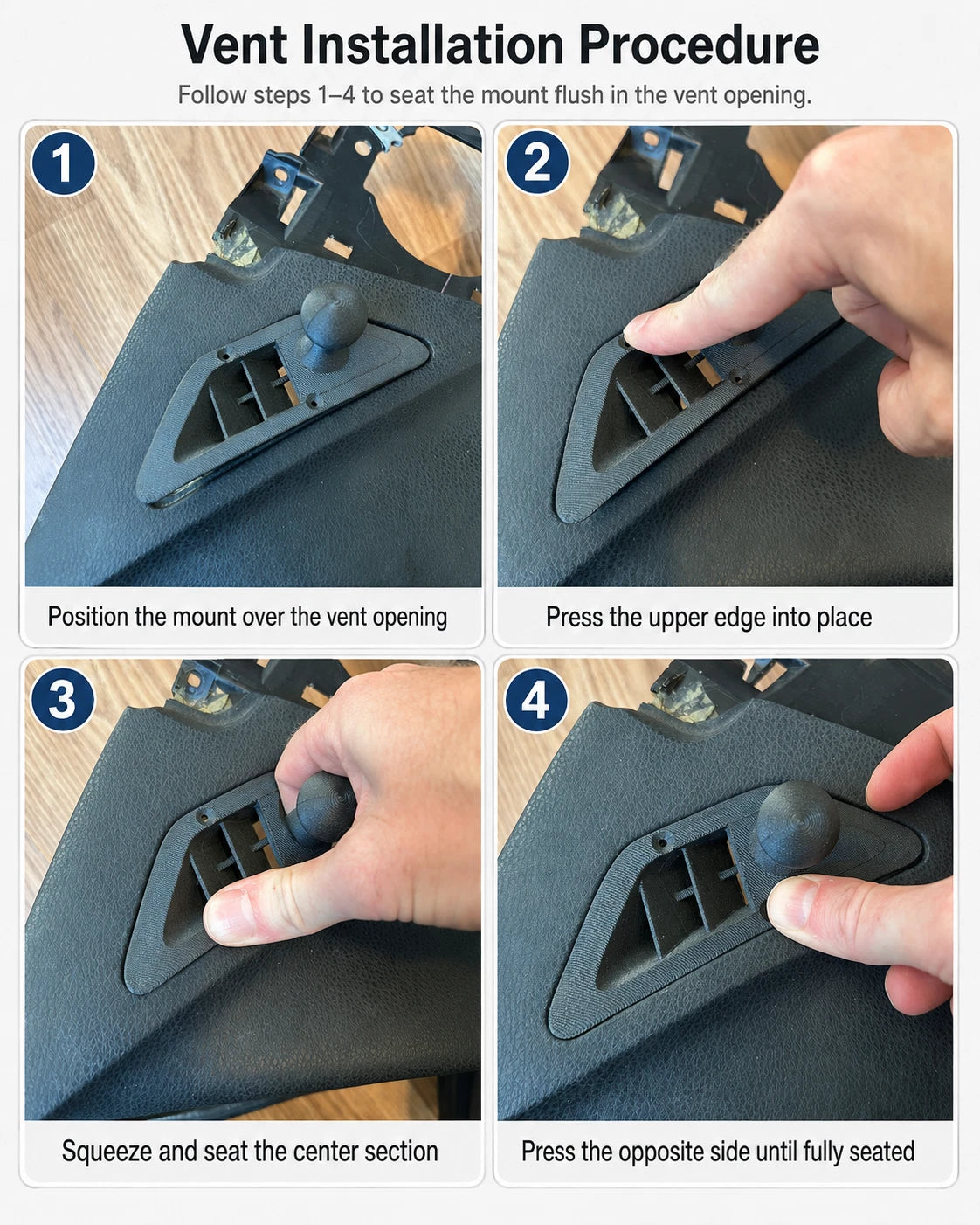 Vent Installation Procedure

Follow steps 1–4 to seat the mount flush in the vent opening.

1

Position the mount over the vent opening

2

Press the upper edge into place

3

Squeeze and seat the center section

4

Press the opposite side until fully seated