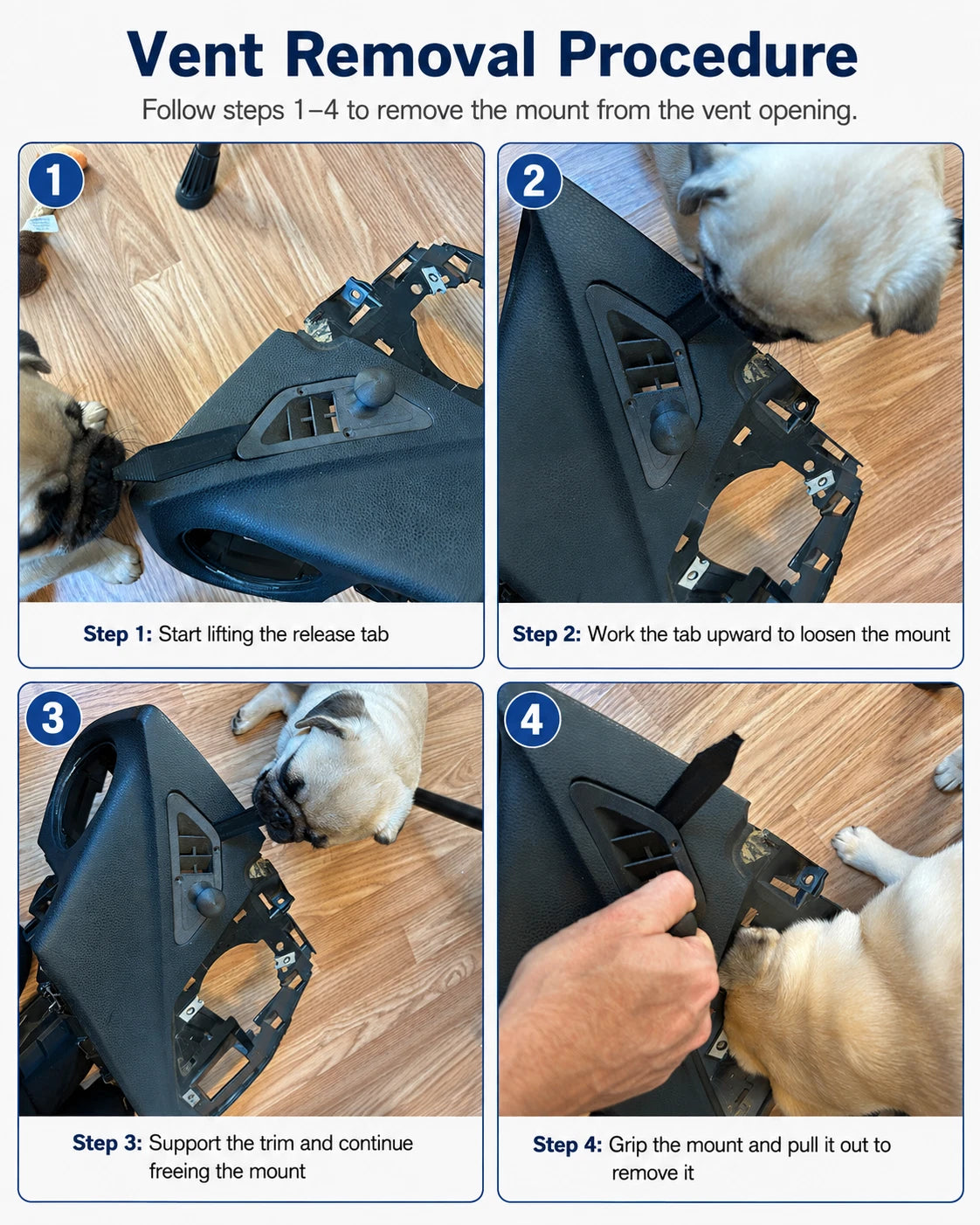 Vent Removal Procedure

Follow steps 1–4 to remove the mount from the vent opening.

1

Step 1: Start lifting the release tab

2

Step 2: Work the tab upward to loosen the mount

3

Step 3: Support the trim and continue freeing the mount

4

Step 4: Grip the mount and pull it out to remove it